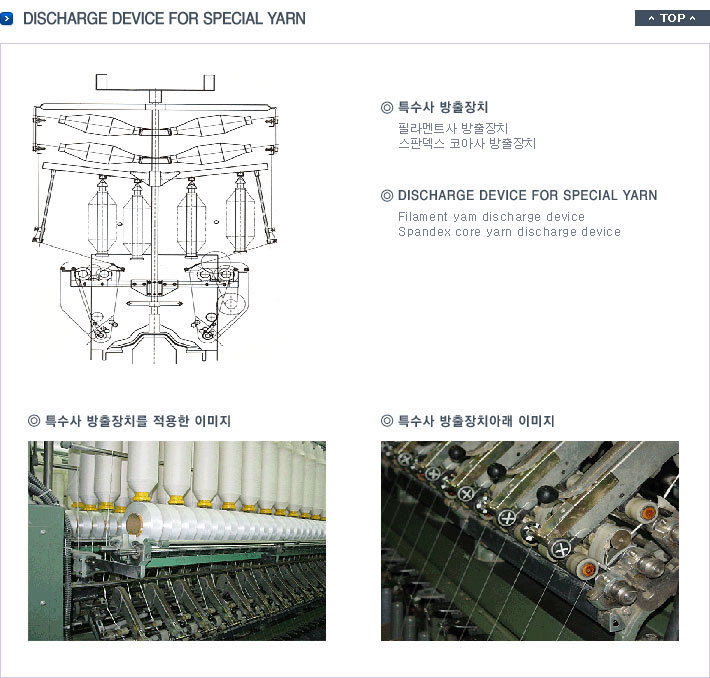 DISCHARGE DEVICE FOR SPECIAL YARN

^ TOP ^

◎ 특수사 방출장치

필라멘트사 방출장치
스판덱스 코아사 방출장치

◎ DISCHARGE DEVICE FOR SPECIAL YARN

Filament yam discharge device
Spandex core yarn discharge device

◎ 특수사 방출장치를 적용한 이미지

◎ 특수사 방출장치아래 이미지